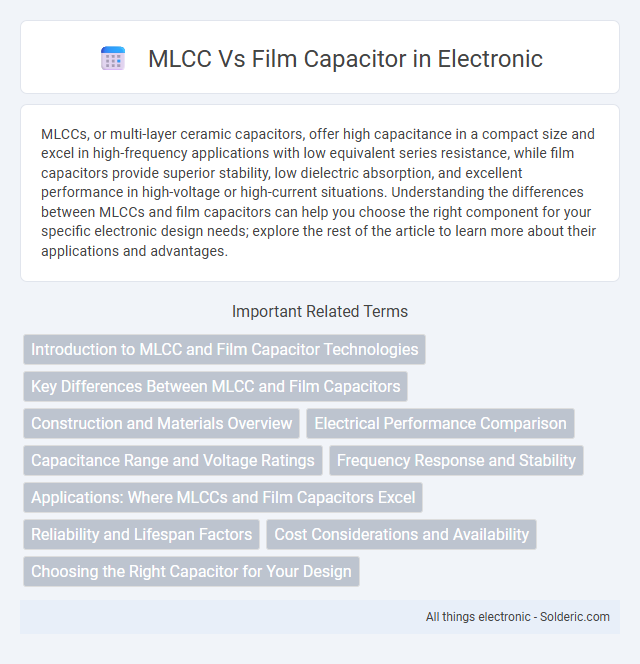 MLCC Vs Film Capacitor in Electronic

MLCCs, or multi-layer ceramic capacitors, offer high capacitance in a compact size and excel in high-frequency applications with low equivalent series resistance, while film capacitors provide superior stability, low dielectric absorption, and excellent performance in high-voltage or high-current situations. Understanding the differences between MLCCs and film capacitors can help you choose the right component for your specific electronic design needs; explore the rest of the article to learn more about their applications and advantages.

Important Related Terms

Introduction to MLCC and Film Capacitor Technologies

Key Differences Between MLCC and Film Capacitors

Construction and Materials Overview

Electrical Performance Comparison

Capacitance Range and Voltage Ratings

Frequency Response and Stability

Applications: Where MLCCs and Film Capacitors Excel

Reliability and Lifespan Factors

Cost Considerations and Availability

Choosing the Right Capacitor for Your Design

All things electronic - Solderic.com