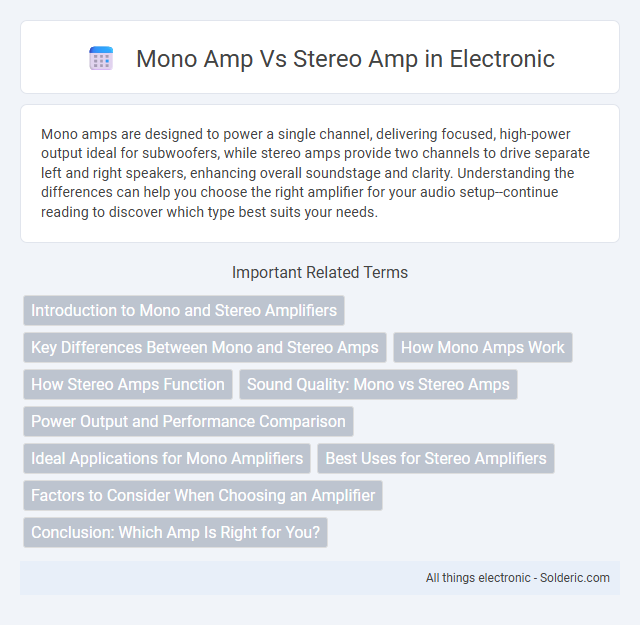 Mono Amp Vs Stereo Amp in Electronic

Mono amps are designed to power a single channel, delivering focused, high-power output ideal for subwoofers, while stereo amps provide two channels to drive separate left and right speakers, enhancing overall soundstage and clarity. Understanding the differences can help you choose the right amplifier for your audio setup--continue reading to discover which type best suits your needs.

Important Related Terms

Introduction to Mono and Stereo Amplifiers

Key Differences Between Mono and Stereo Amps

How Mono Amps Work

How Stereo Amps Function

Sound Quality: Mono vs Stereo Amps

Power Output and Performance Comparison

Ideal Applications for Mono Amplifiers

Best Uses for Stereo Amplifiers

Factors to Consider When Choosing an Amplifier

Conclusion: Which Amp Is Right for You?

All things electronic - Solderic.com