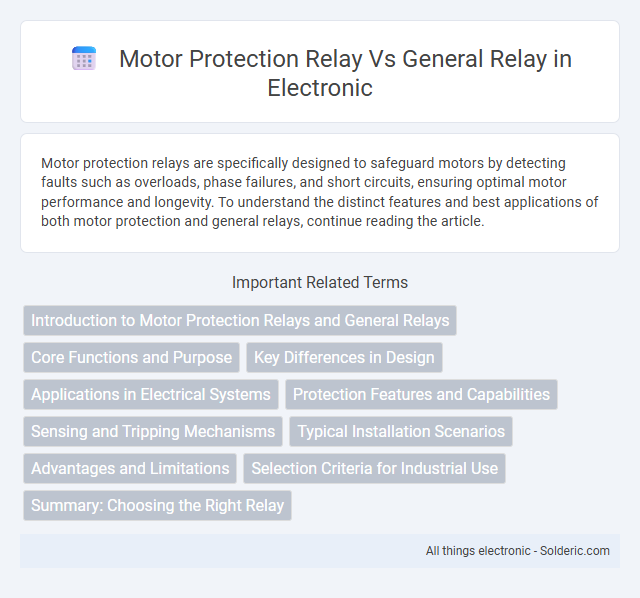 Motor Protection Relay Vs General Relay in Electronic

Motor protection relays are specifically designed to safeguard motors by detecting faults such as overloads, phase failures, and short circuits, ensuring optimal motor performance and longevity. To understand the distinct features and best applications of both motor protection and general relays, continue reading the article.

Important Related Terms

Introduction to Motor Protection Relays and General Relays

Core Functions and Purpose

Key Differences in Design

Applications in Electrical Systems

Protection Features and Capabilities

Sensing and Tripping Mechanisms

Typical Installation Scenarios

Advantages and Limitations

Selection Criteria for Industrial Use

Summary: Choosing the Right Relay

All things electronic - Solderic.com