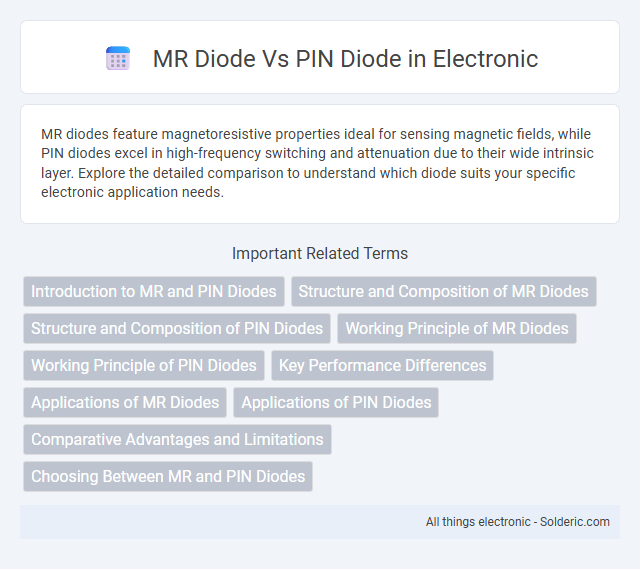 MR Diode Vs PIN Diode in Electronic

MR diodes feature magnetoresistive properties ideal for sensing magnetic fields, while PIN diodes excel in high-frequency switching and attenuation due to their wide intrinsic layer. Explore the detailed comparison to understand which diode suits your specific electronic application needs.

Important Related Terms

Introduction to MR and PIN Diodes
Structure and Composition of MR Diodes
Structure and Composition of PIN Diodes
Working Principle of MR Diodes
Working Principle of PIN Diodes
Key Performance Differences
Applications of MR Diodes
Applications of PIN Diodes
Comparative Advantages and Limitations
Choosing Between MR and PIN Diodes

All things electronic - Solderic.com