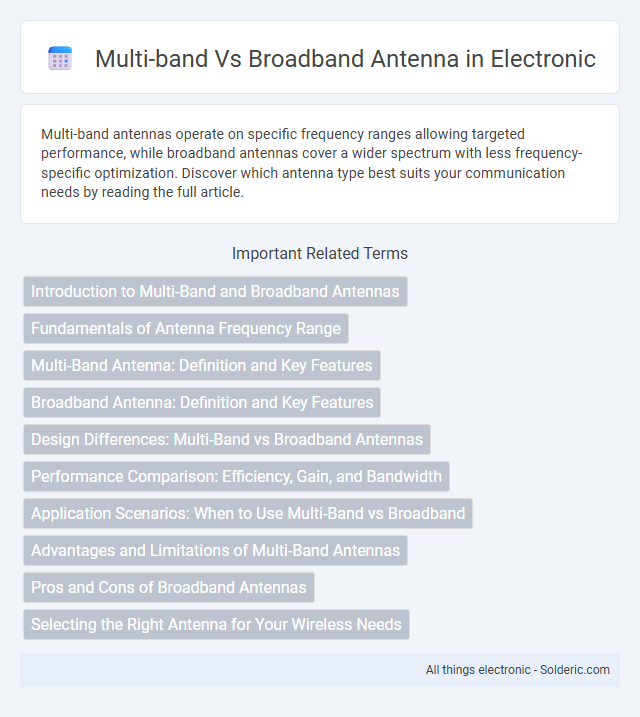 Multi-band Vs Broadband Antenna in Electronic

Multi-band antennas operate on specific frequency ranges allowing targeted performance, while broadband antennas cover a wider spectrum with less frequency-specific optimization. Discover which antenna type best suits your communication needs by reading the full article.

Important Related Terms

Introduction to Multi-Band and Broadband Antennas

Fundamentals of Antenna Frequency Range

Multi-Band Antenna: Definition and Key Features

Broadband Antenna: Definition and Key Features

Design Differences: Multi-Band vs Broadband Antennas

Performance Comparison: Efficiency, Gain, and Bandwidth

Application Scenarios: When to Use Multi-Band vs Broadband

Advantages and Limitations of Multi-Band Antennas

Pros and Cons of Broadband Antennas

Selecting the Right Antenna for Your Wireless Needs

All things electronic - Solderic.com