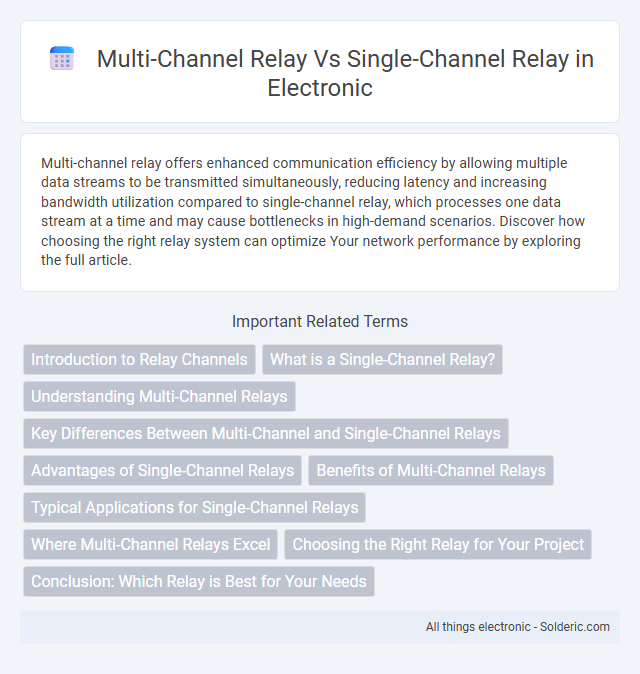 Multi-Channel Relay Vs Single-Channel Relay in Electronic

Multi-channel relay offers enhanced communication efficiency by allowing multiple data streams to be transmitted simultaneously, reducing latency and increasing bandwidth utilization compared to single-channel relay, which processes one data stream at a time and may cause bottlenecks in high-demand scenarios. Discover how choosing the right relay system can optimize Your network performance by exploring the full article.

Important Related Terms

Introduction to Relay Channels

What is a Single-Channel Relay?

Understanding Multi-Channel Relays

Key Differences Between Multi-Channel and Single-Channel Relays

Advantages of Single-Channel Relays

Benefits of Multi-Channel Relays

Typical Applications for Single-Channel Relays

Where Multi-Channel Relays Excel

Choosing the Right Relay for Your Project

Conclusion: Which Relay is Best for Your Needs

All things electronic - Solderic.com