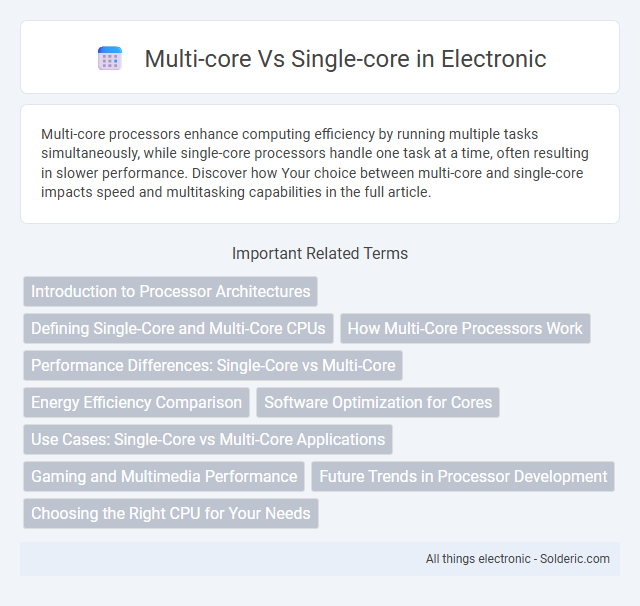 Multi-core Vs Single-core in Electronic

Multi-core processors enhance computing efficiency by running multiple tasks simultaneously, while single-core processors handle one task at a time, often resulting in slower performance. Discover how Your choice between multi-core and single-core impacts speed and multitasking capabilities in the full article.

Important Related Terms

Introduction to Processor Architectures

Defining Single-Core and Multi-Core CPUs

How Multi-Core Processors Work

Performance Differences: Single-Core vs Multi-Core

Energy Efficiency Comparison

Software Optimization for Cores

Use Cases: Single-Core vs Multi-Core Applications

Gaming and Multimedia Performance

Future Trends in Processor Development

Choosing the Right CPU for Your Needs

All things electronic - Solderic.com