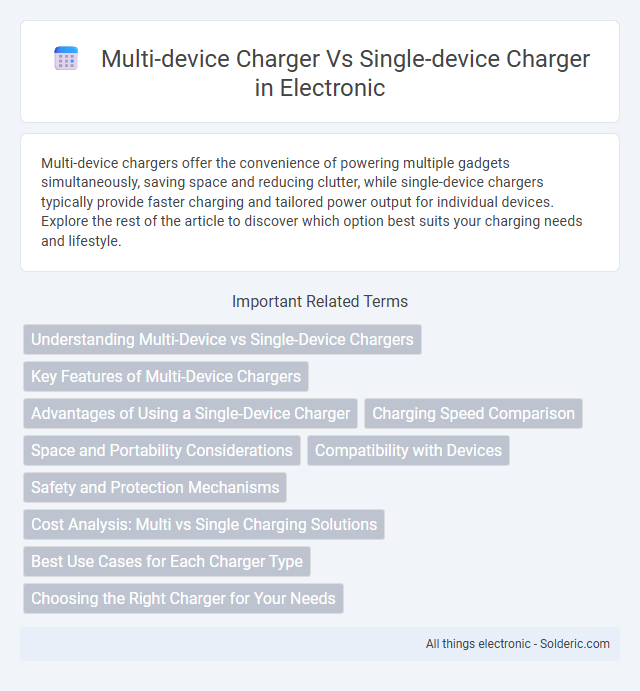 Multi-device Charger Vs Single-device Charger in Electronic

Multi-device chargers offer the convenience of powering multiple gadgets simultaneously, saving space and reducing clutter, while single-device chargers typically provide faster charging and tailored power output for individual devices. Explore the rest of the article to discover which option best suits your charging needs and lifestyle.

Important Related Terms

Understanding Multi-Device vs Single-Device Chargers

Key Features of Multi-Device Chargers

Advantages of Using a Single-Device Charger

Charging Speed Comparison

Space and Portability Considerations

Compatibility with Devices

Safety and Protection Mechanisms

Cost Analysis: Multi vs Single Charging Solutions

Best Use Cases for Each Charger Type

Choosing the Right Charger for Your Needs

All things electronic - Solderic.com