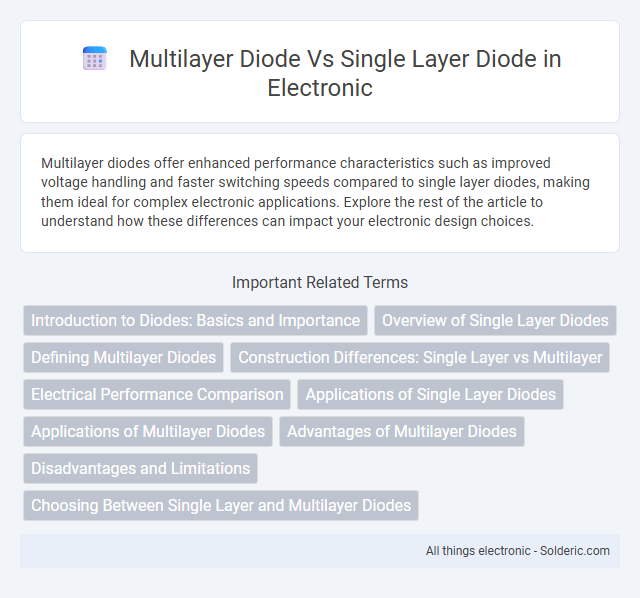 Multilayer Diode Vs Single Layer Diode in Electronic

Multilayer diodes offer enhanced performance characteristics such as improved voltage handling and faster switching speeds compared to single layer diodes, making them ideal for complex electronic applications. Explore the rest of the article to understand how these differences can impact your electronic design choices.

Important Related Terms

Introduction to Diodes: Basics and Importance

Overview of Single Layer Diodes

Defining Multilayer Diodes

Construction Differences: Single Layer vs Multilayer

Electrical Performance Comparison

Applications of Single Layer Diodes

Applications of Multilayer Diodes

Advantages of Multilayer Diodes

Disadvantages and Limitations

Choosing Between Single Layer and Multilayer Diodes

All things electronic - Solderic.com