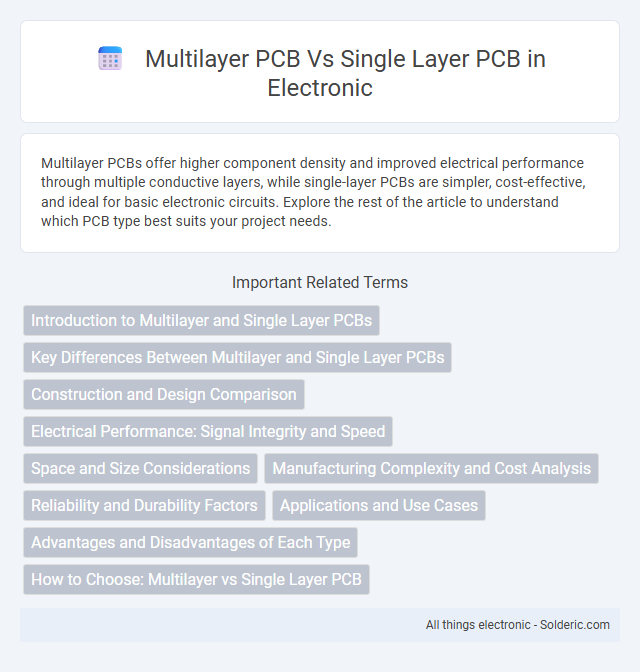 Multilayer PCB Vs Single Layer PCB in Electronic

Multilayer PCBs offer higher component density and improved electrical performance through multiple conductive layers, while single-layer PCBs are simpler, cost-effective, and ideal for basic electronic circuits. Explore the rest of the article to understand which PCB type best suits your project needs.

Important Related Terms

Introduction to Multilayer and Single Layer PCBs

Key Differences Between Multilayer and Single Layer PCBs

Construction and Design Comparison

Electrical Performance: Signal Integrity and Speed

Space and Size Considerations

Manufacturing Complexity and Cost Analysis

Reliability and Durability Factors

Applications and Use Cases

Advantages and Disadvantages of Each Type

How to Choose: Multilayer vs Single Layer PCB

All things electronic - Solderic.com