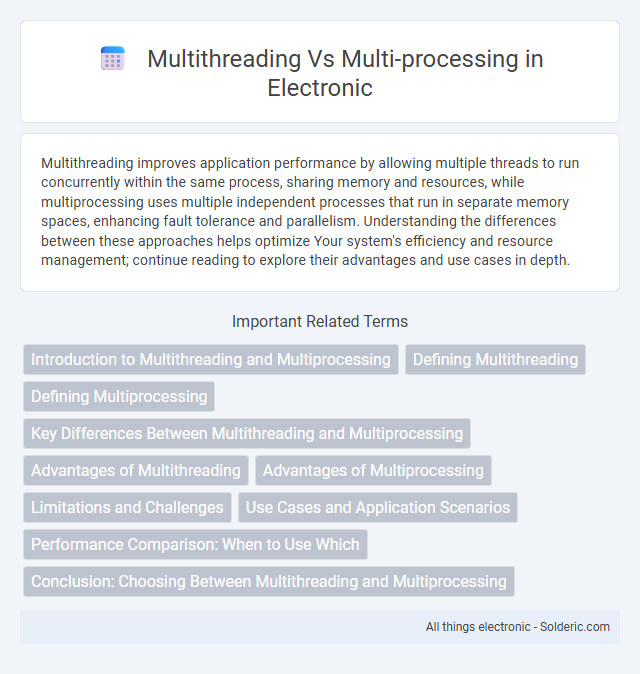 Multithreading Vs Multi-processing in Electronic

Multithreading improves application performance by allowing multiple threads to run concurrently within the same process, sharing memory and resources, while multiprocessing uses multiple independent processes that run in separate memory spaces, enhancing fault tolerance and parallelism. Understanding the differences between these approaches helps optimize Your system's efficiency and resource management; continue reading to explore their advantages and use cases in depth.

Important Related Terms

Introduction to Multithreading and Multiprocessing

Defining Multithreading

Defining Multiprocessing

Key Differences Between Multithreading and Multiprocessing

Advantages of Multithreading

Advantages of Multiprocessing

Limitations and Challenges

Use Cases and Application Scenarios

Performance Comparison: When to Use Which

Conclusion: Choosing Between Multithreading and Multiprocessing

All things electronic - Solderic.com