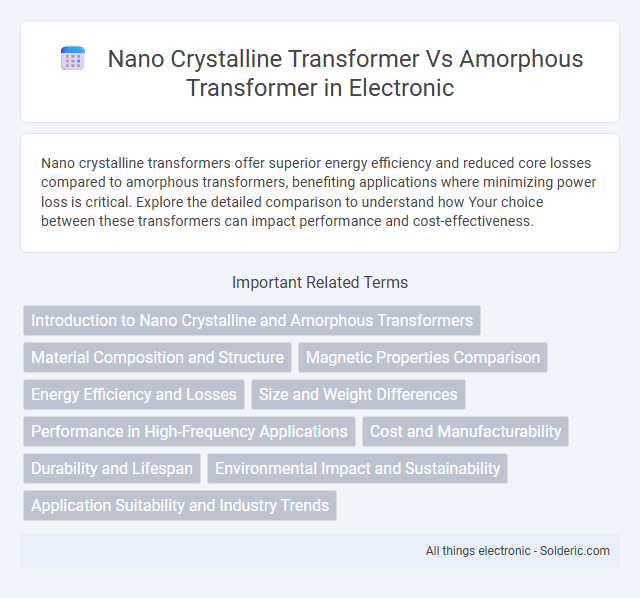 Nano Crystalline Transformer Vs Amorphous Transformer in Electronic

Nano crystalline transformers offer superior energy efficiency and reduced core losses compared to amorphous transformers, benefiting applications where minimizing power loss is critical. Explore the detailed comparison to understand how Your choice between these transformers can impact performance and cost-effectiveness.

Important Related Terms

Introduction to Nano Crystalline and Amorphous Transformers

Material Composition and Structure

Magnetic Properties Comparison

Energy Efficiency and Losses

Size and Weight Differences

Performance in High-Frequency Applications

Cost and Manufacturability

Durability and Lifespan

Environmental Impact and Sustainability

Application Suitability and Industry Trends

All things electronic - Solderic.com