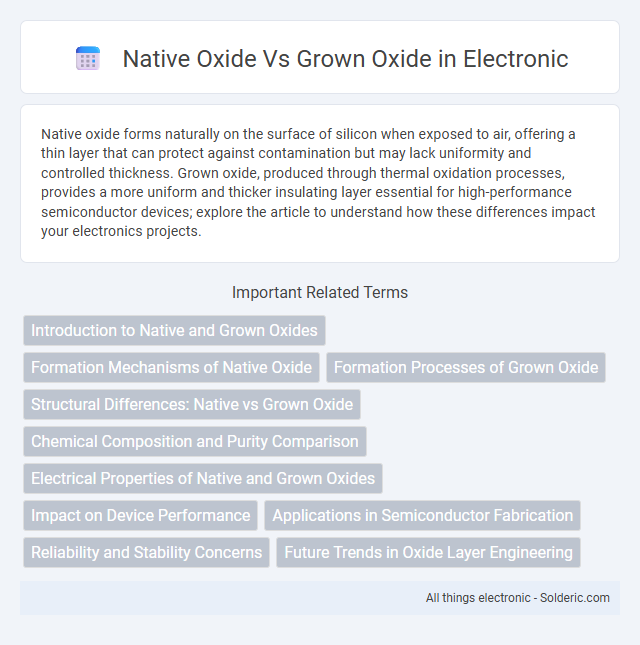 Native Oxide Vs Grown Oxide in Electronic

Native oxide forms naturally on the surface of silicon when exposed to air, offering a thin layer that can protect against contamination but may lack uniformity and controlled thickness. Grown oxide, produced through thermal oxidation processes, provides a more uniform and thicker insulating layer essential for high-performance semiconductor devices; explore the article to understand how these differences impact your electronics projects.

Important Related Terms

Introduction to Native and Grown Oxides

Formation Mechanisms of Native Oxide

Formation Processes of Grown Oxide

Structural Differences: Native vs Grown Oxide

Chemical Composition and Purity Comparison

Electrical Properties of Native and Grown Oxides

Impact on Device Performance

Applications in Semiconductor Fabrication

Reliability and Stability Concerns

Future Trends in Oxide Layer Engineering

All things electronic - Solderic.com