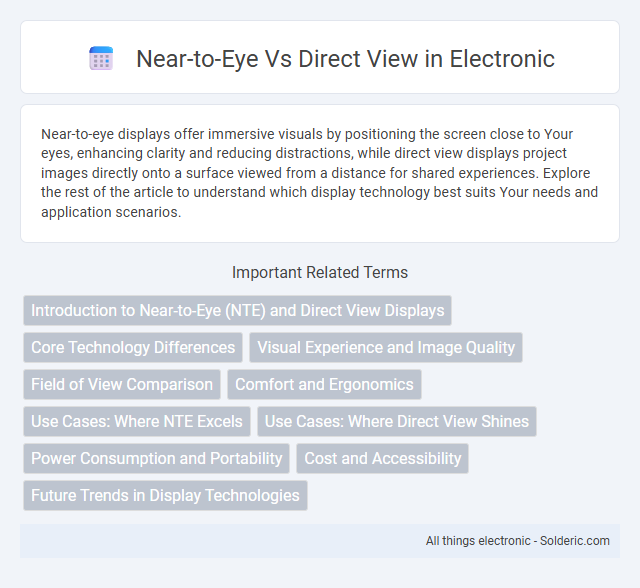 Near-to-Eye Vs Direct View in Electronic

Near-to-eye displays offer immersive visuals by positioning the screen close to Your eyes, enhancing clarity and reducing distractions, while direct view displays project images directly onto a surface viewed from a distance for shared experiences. Explore the rest of the article to understand which display technology best suits Your needs and application scenarios.

Important Related Terms

Introduction to Near-to-Eye (NTE) and Direct View Displays

Core Technology Differences

Visual Experience and Image Quality

Field of View Comparison

Comfort and Ergonomics

Use Cases: Where NTE Excels

Use Cases: Where Direct View Shines

Power Consumption and Portability

Cost and Accessibility

Future Trends in Display Technologies

All things electronic - Solderic.com