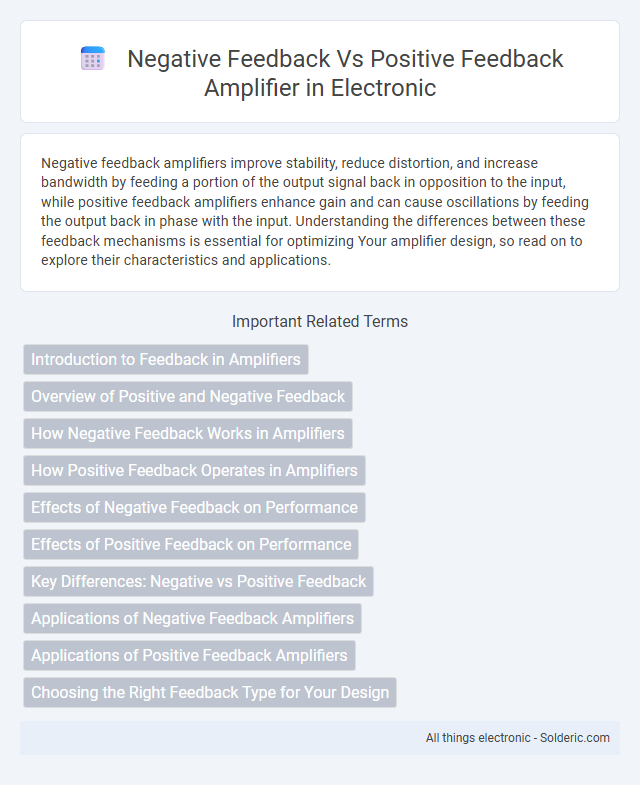 Negative Feedback Vs Positive Feedback Amplifier in Electronic

Negative feedback amplifiers improve stability, reduce distortion, and increase bandwidth by feeding a portion of the output signal back in opposition to the input, while positive feedback amplifiers enhance gain and can cause oscillations by feeding the output back in phase with the input. Understanding the differences between these feedback mechanisms is essential for optimizing Your amplifier design, so read on to explore their characteristics and applications.

Important Related Terms

Introduction to Feedback in Amplifiers

Overview of Positive and Negative Feedback

How Negative Feedback Works in Amplifiers

How Positive Feedback Operates in Amplifiers

Effects of Negative Feedback on Performance

Effects of Positive Feedback on Performance

Key Differences: Negative vs Positive Feedback

Applications of Negative Feedback Amplifiers

Applications of Positive Feedback Amplifiers

Choosing the Right Feedback Type for Your Design

All things electronic - Solderic.com