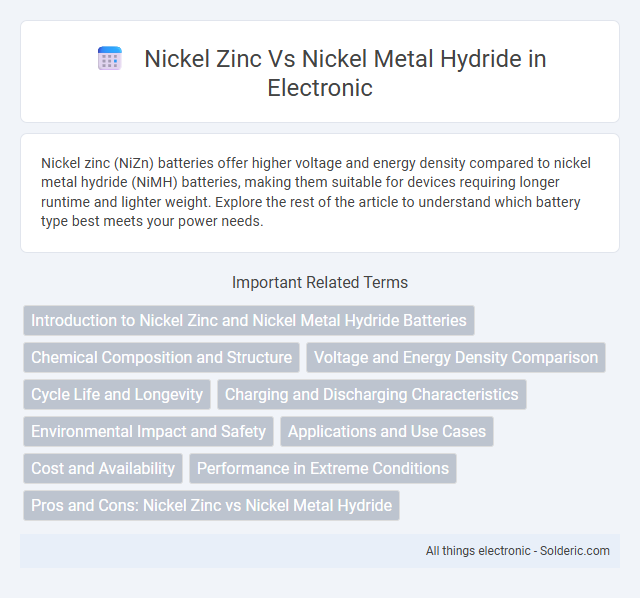 Nickel Zinc Vs Nickel Metal Hydride in Electronic

Nickel zinc (NiZn) batteries offer higher voltage and energy density compared to nickel metal hydride (NiMH) batteries, making them suitable for devices requiring longer runtime and lighter weight. Explore the rest of the article to understand which battery type best meets your power needs.

Important Related Terms

Introduction to Nickel Zinc and Nickel Metal Hydride Batteries

Chemical Composition and Structure

Voltage and Energy Density Comparison

Cycle Life and Longevity

Charging and Discharging Characteristics

Environmental Impact and Safety

Applications and Use Cases

Cost and Availability

Performance in Extreme Conditions

Pros and Cons: Nickel Zinc vs Nickel Metal Hydride

All things electronic - Solderic.com