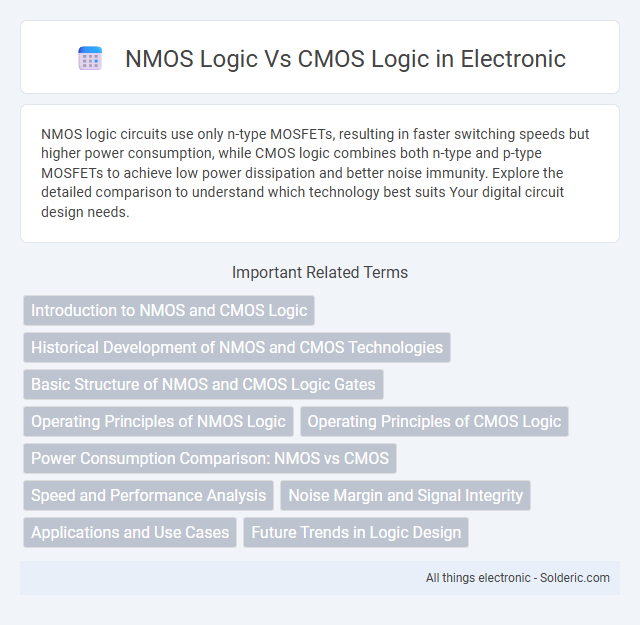 NMOS Logic Vs CMOS Logic in Electronic

NMOS logic circuits use only n-type MOSFETs, resulting in faster switching speeds but higher power consumption, while CMOS logic combines both n-type and p-type MOSFETs to achieve low power dissipation and better noise immunity. Explore the detailed comparison to understand which technology best suits Your digital circuit design needs.

Important Related Terms

Introduction to NMOS and CMOS Logic

Historical Development of NMOS and CMOS Technologies

Basic Structure of NMOS and CMOS Logic Gates

Operating Principles of NMOS Logic

Operating Principles of CMOS Logic

Power Consumption Comparison: NMOS vs CMOS

Speed and Performance Analysis

Noise Margin and Signal Integrity

Applications and Use Cases

Future Trends in Logic Design

All things electronic - Solderic.com