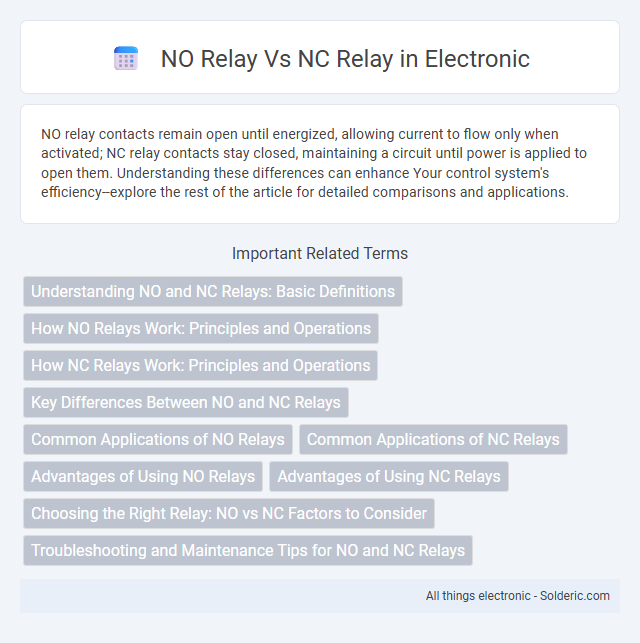 NO Relay Vs NC Relay in Electronic

NO relay contacts remain open until energized, allowing current to flow only when activated; NC relay contacts stay closed, maintaining a circuit until power is applied to open them. Understanding these differences can enhance Your control system's efficiency--explore the rest of the article for detailed comparisons and applications.

Important Related Terms

Understanding NO and NC Relays: Basic Definitions

How NO Relays Work: Principles and Operations

How NC Relays Work: Principles and Operations

Key Differences Between NO and NC Relays

Common Applications of NO Relays

Common Applications of NC Relays

Advantages of Using NO Relays

Advantages of Using NC Relays

Choosing the Right Relay: NO vs NC Factors to Consider

Troubleshooting and Maintenance Tips for NO and NC Relays

All things electronic - Solderic.com