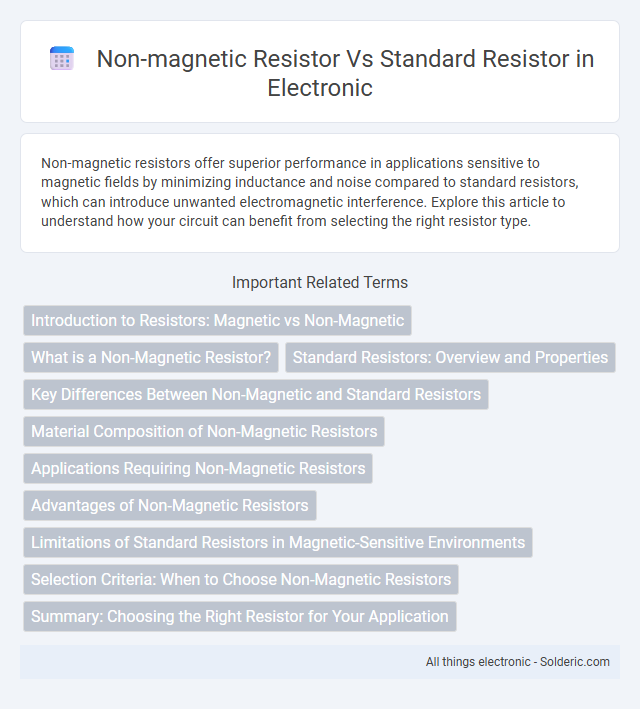 Non-magnetic Resistor Vs Standard Resistor in Electronic

Non-magnetic resistors offer superior performance in applications sensitive to magnetic fields by minimizing inductance and noise compared to standard resistors, which can introduce unwanted electromagnetic interference. Explore this article to understand how your circuit can benefit from selecting the right resistor type.

Important Related Terms

Introduction to Resistors: Magnetic vs Non-Magnetic

What is a Non-Magnetic Resistor?

Standard Resistors: Overview and Properties

Key Differences Between Non-Magnetic and Standard Resistors

Material Composition of Non-Magnetic Resistors

Applications Requiring Non-Magnetic Resistors

Advantages of Non-Magnetic Resistors

Limitations of Standard Resistors in Magnetic-Sensitive Environments

Selection Criteria: When to Choose Non-Magnetic Resistors

Summary: Choosing the Right Resistor for Your Application

All things electronic - Solderic.com