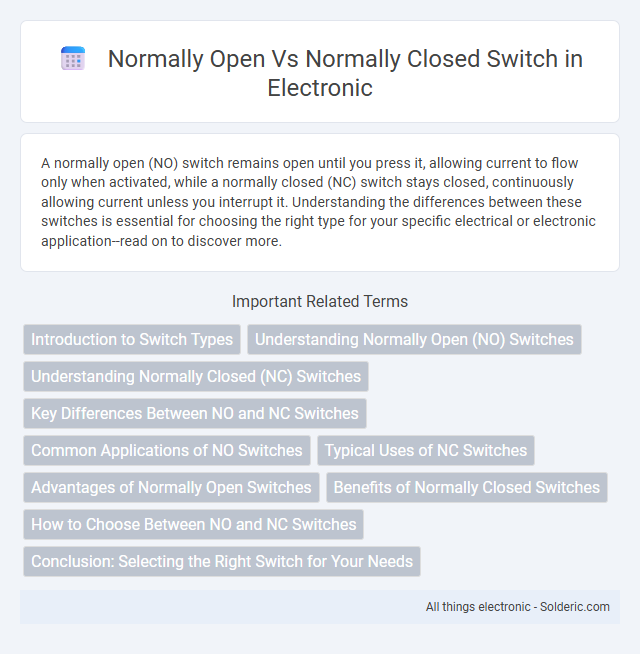 Normally Open Vs Normally Closed Switch in Electronic

A normally open (NO) switch remains open until you press it, allowing current to flow only when activated, while a normally closed (NC) switch stays closed, continuously allowing current unless you interrupt it. Understanding the differences between these switches is essential for choosing the right type for your specific electrical or electronic application--read on to discover more.

Important Related Terms

Introduction to Switch Types

Understanding Normally Open (NO) Switches

Understanding Normally Closed (NC) Switches

Key Differences Between NO and NC Switches

Common Applications of NO Switches

Typical Uses of NC Switches

Advantages of Normally Open Switches

Benefits of Normally Closed Switches

How to Choose Between NO and NC Switches

Conclusion: Selecting the Right Switch for Your Needs

All things electronic - Solderic.com