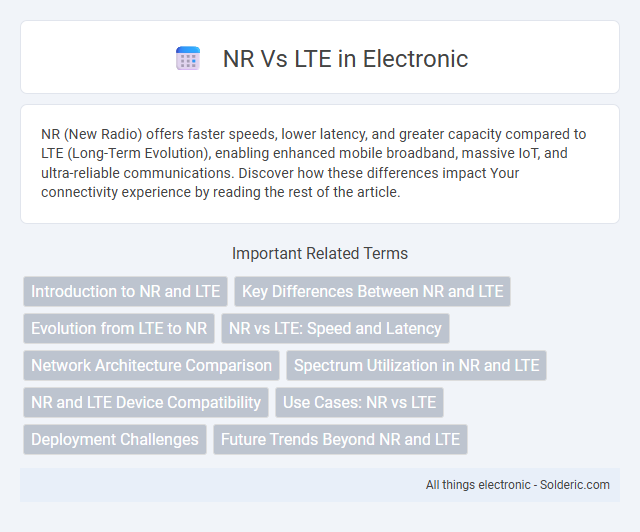 NR Vs LTE in Electronic

NR (New Radio) offers faster speeds, lower latency, and greater capacity compared to LTE (Long-Term Evolution), enabling enhanced mobile broadband, massive IoT, and ultra-reliable communications. Discover how these differences impact Your connectivity experience by reading the rest of the article.

Important Related Terms

Introduction to NR and LTE
Key Differences Between NR and LTE
Evolution from LTE to NR
NR vs LTE: Speed and Latency
Network Architecture Comparison
Spectrum Utilization in NR and LTE
NR and LTE Device Compatibility
Use Cases: NR vs LTE
Deployment Challenges
Future Trends Beyond NR and LTE

All things electronic - Solderic.com