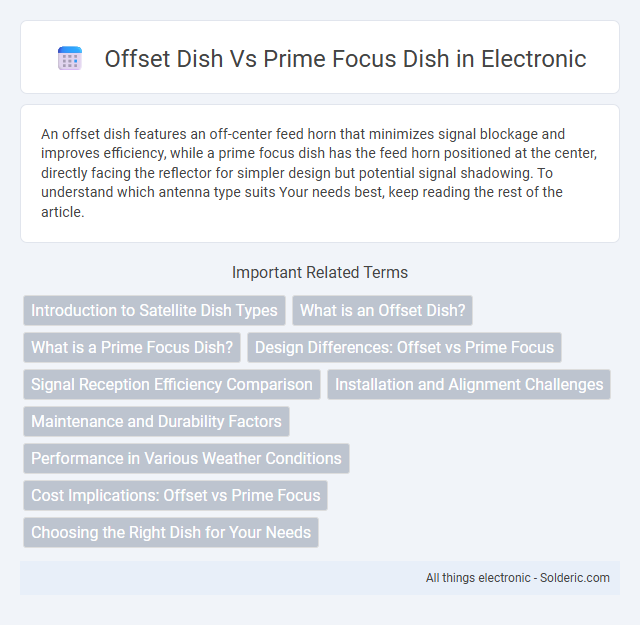 Offset Dish Vs Prime Focus Dish in Electronic

An offset dish features an off-center feed horn that minimizes signal blockage and improves efficiency, while a prime focus dish has the feed horn positioned at the center, directly facing the reflector for simpler design but potential signal shadowing. To understand which antenna type suits Your needs best, keep reading the rest of the article.

Important Related Terms

Introduction to Satellite Dish Types
What is an Offset Dish?
What is a Prime Focus Dish?
Design Differences: Offset vs Prime Focus
Signal Reception Efficiency Comparison
Installation and Alignment Challenges
Maintenance and Durability Factors
Performance in Various Weather Conditions
Cost Implications: Offset vs Prime Focus
Choosing the Right Dish for Your Needs

All things electronic - Solderic.com