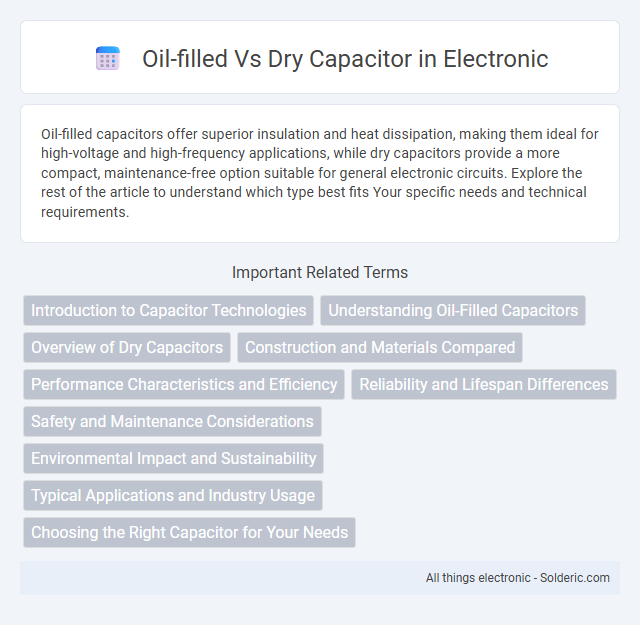 Oil-filled Vs Dry Capacitor in Electronic

Oil-filled capacitors offer superior insulation and heat dissipation, making them ideal for high-voltage and high-frequency applications, while dry capacitors provide a more compact, maintenance-free option suitable for general electronic circuits. Explore the rest of the article to understand which type best fits Your specific needs and technical requirements.

Important Related Terms

Introduction to Capacitor Technologies

Understanding Oil-Filled Capacitors

Overview of Dry Capacitors

Construction and Materials Compared

Performance Characteristics and Efficiency

Reliability and Lifespan Differences

Safety and Maintenance Considerations

Environmental Impact and Sustainability

Typical Applications and Industry Usage

Choosing the Right Capacitor for Your Needs

All things electronic - Solderic.com