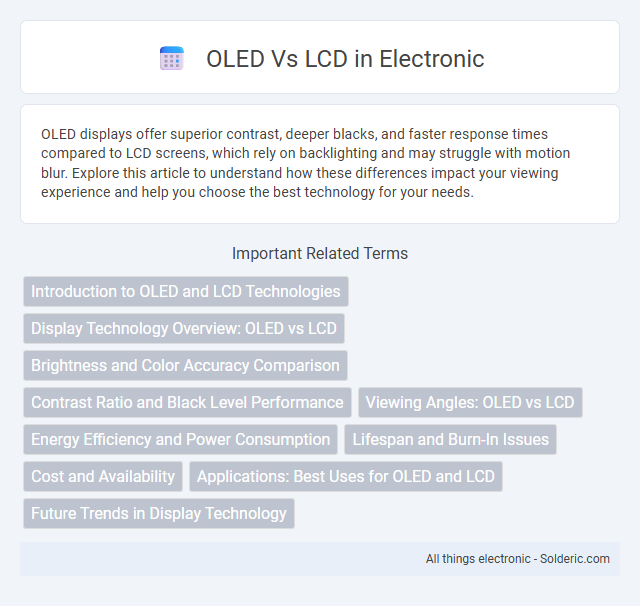 OLED Vs LCD in Electronic

OLED displays offer superior contrast, deeper blacks, and faster response times compared to LCD screens, which rely on backlighting and may struggle with motion blur. Explore this article to understand how these differences impact your viewing experience and help you choose the best technology for your needs.

Important Related Terms

Introduction to OLED and LCD Technologies

Display Technology Overview: OLED vs LCD

Brightness and Color Accuracy Comparison

Contrast Ratio and Black Level Performance

Viewing Angles: OLED vs LCD

Energy Efficiency and Power Consumption

Lifespan and Burn-In Issues

Cost and Availability

Applications: Best Uses for OLED and LCD

Future Trends in Display Technology

All things electronic - Solderic.com