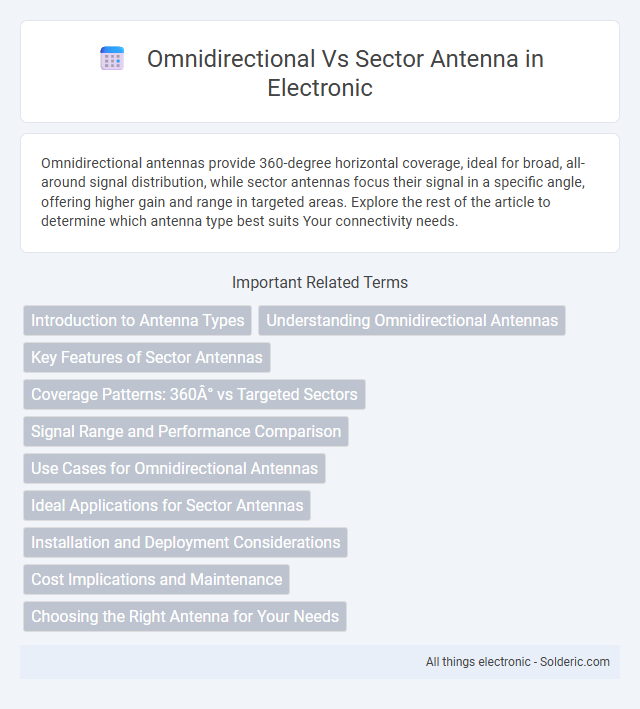 Omnidirectional Vs Sector Antenna in Electronic

Omnidirectional antennas provide 360-degree horizontal coverage, ideal for broad, all-around signal distribution, while sector antennas focus their signal in a specific angle, offering higher gain and range in targeted areas. Explore the rest of the article to determine which antenna type best suits Your connectivity needs.

Important Related Terms

Introduction to Antenna Types

Understanding Omnidirectional Antennas

Key Features of Sector Antennas

Coverage Patterns: 360Â° vs Targeted Sectors

Signal Range and Performance Comparison

Use Cases for Omnidirectional Antennas

Ideal Applications for Sector Antennas

Installation and Deployment Considerations

Cost Implications and Maintenance

Choosing the Right Antenna for Your Needs

All things electronic - Solderic.com