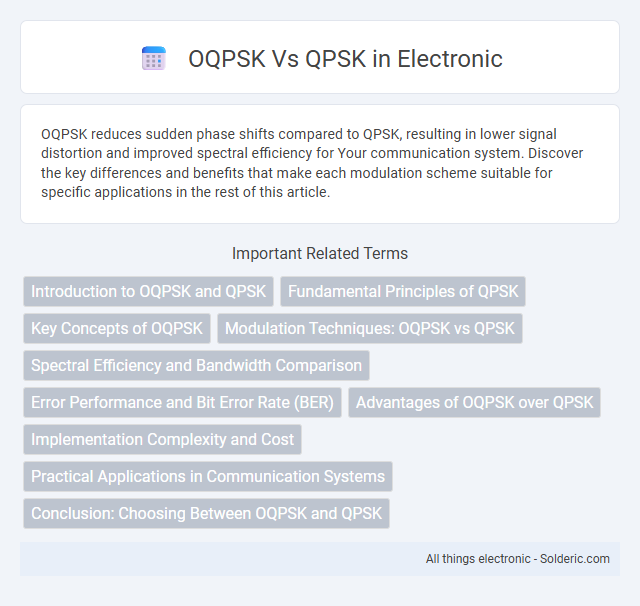 OQPSK Vs QPSK in Electronic

OQPSK reduces sudden phase shifts compared to QPSK, resulting in lower signal distortion and improved spectral efficiency for Your communication system. Discover the key differences and benefits that make each modulation scheme suitable for specific applications in the rest of this article.

Important Related Terms

Introduction to OQPSK and QPSK

Fundamental Principles of QPSK

Key Concepts of OQPSK

Modulation Techniques: OQPSK vs QPSK

Spectral Efficiency and Bandwidth Comparison

Error Performance and Bit Error Rate (BER)

Advantages of OQPSK over QPSK

Implementation Complexity and Cost

Practical Applications in Communication Systems

Conclusion: Choosing Between OQPSK and QPSK

All things electronic - Solderic.com