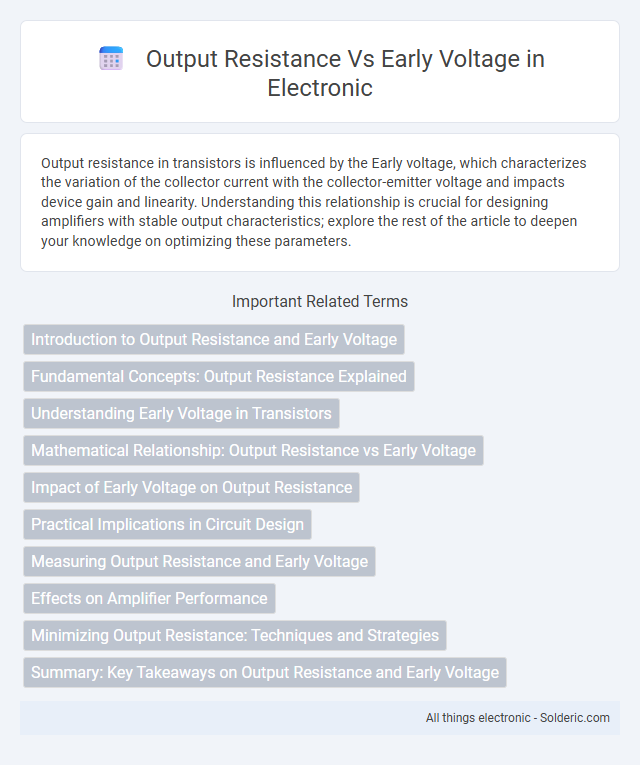 Output Resistance Vs Early Voltage in Electronic

Output resistance in transistors is influenced by the Early voltage, which characterizes the variation of the collector current with the collector-emitter voltage and impacts device gain and linearity. Understanding this relationship is crucial for designing amplifiers with stable output characteristics; explore the rest of the article to deepen your knowledge on optimizing these parameters.

Important Related Terms

Introduction to Output Resistance and Early Voltage

Fundamental Concepts: Output Resistance Explained

Understanding Early Voltage in Transistors

Mathematical Relationship: Output Resistance vs Early Voltage

Impact of Early Voltage on Output Resistance

Practical Implications in Circuit Design

Measuring Output Resistance and Early Voltage

Effects on Amplifier Performance

Minimizing Output Resistance: Techniques and Strategies

Summary: Key Takeaways on Output Resistance and Early Voltage

All things electronic - Solderic.com