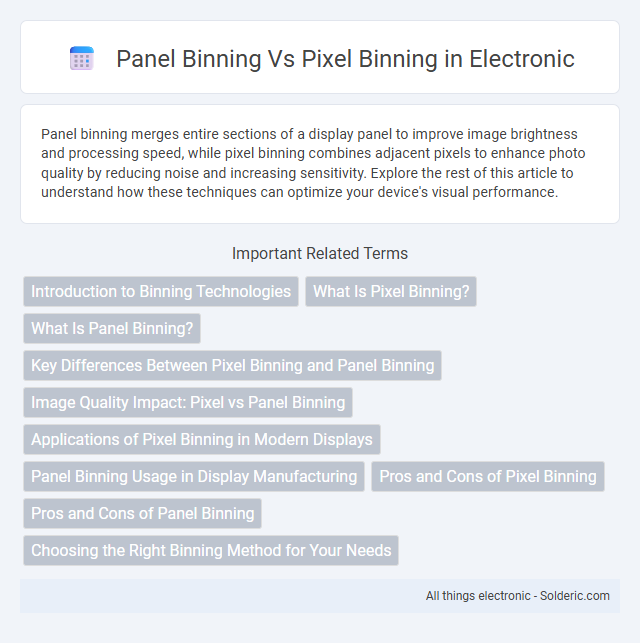 Panel Binning Vs Pixel Binning in Electronic

Panel binning merges entire sections of a display panel to improve image brightness and processing speed, while pixel binning combines adjacent pixels to enhance photo quality by reducing noise and increasing sensitivity. Explore the rest of this article to understand how these techniques can optimize your device's visual performance.

Important Related Terms

Introduction to Binning Technologies
What Is Pixel Binning?
What Is Panel Binning?
Key Differences Between Pixel Binning and Panel Binning
Image Quality Impact: Pixel vs Panel Binning
Applications of Pixel Binning in Modern Displays
Panel Binning Usage in Display Manufacturing
Pros and Cons of Pixel Binning
Pros and Cons of Panel Binning
Choosing the Right Binning Method for Your Needs

All things electronic - Solderic.com