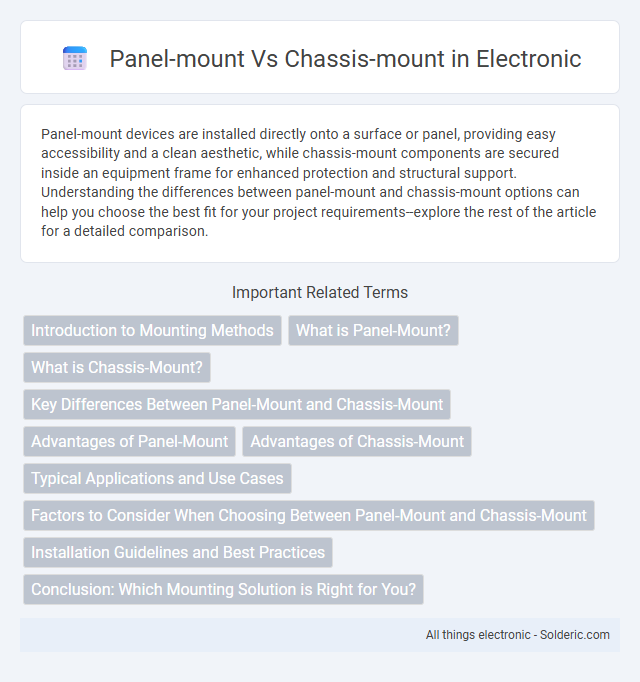 Panel-mount Vs Chassis-mount in Electronic

Panel-mount devices are installed directly onto a surface or panel, providing easy accessibility and a clean aesthetic, while chassis-mount components are secured inside an equipment frame for enhanced protection and structural support. Understanding the differences between panel-mount and chassis-mount options can help you choose the best fit for your project requirements--explore the rest of the article for a detailed comparison.

Important Related Terms

Introduction to Mounting Methods

What is Panel-Mount?

What is Chassis-Mount?

Key Differences Between Panel-Mount and Chassis-Mount

Advantages of Panel-Mount

Advantages of Chassis-Mount

Typical Applications and Use Cases

Factors to Consider When Choosing Between Panel-Mount and Chassis-Mount

Installation Guidelines and Best Practices

Conclusion: Which Mounting Solution is Right for You?

All things electronic - Solderic.com