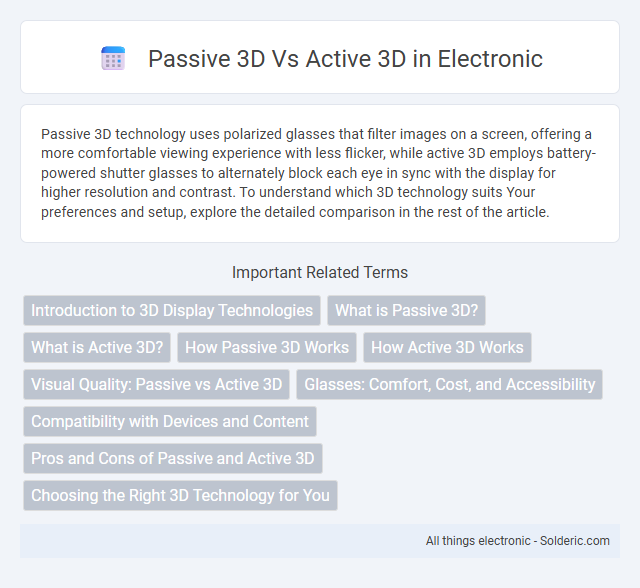 Passive 3D Vs Active 3D in Electronic

Passive 3D technology uses polarized glasses that filter images on a screen, offering a more comfortable viewing experience with less flicker, while active 3D employs battery-powered shutter glasses to alternately block each eye in sync with the display for higher resolution and contrast. To understand which 3D technology suits Your preferences and setup, explore the detailed comparison in the rest of the article.

Important Related Terms

Introduction to 3D Display Technologies

What is Passive 3D?

What is Active 3D?

How Passive 3D Works

How Active 3D Works

Visual Quality: Passive vs Active 3D

Glasses: Comfort, Cost, and Accessibility

Compatibility with Devices and Content

Pros and Cons of Passive and Active 3D

Choosing the Right 3D Technology for You

All things electronic - Solderic.com