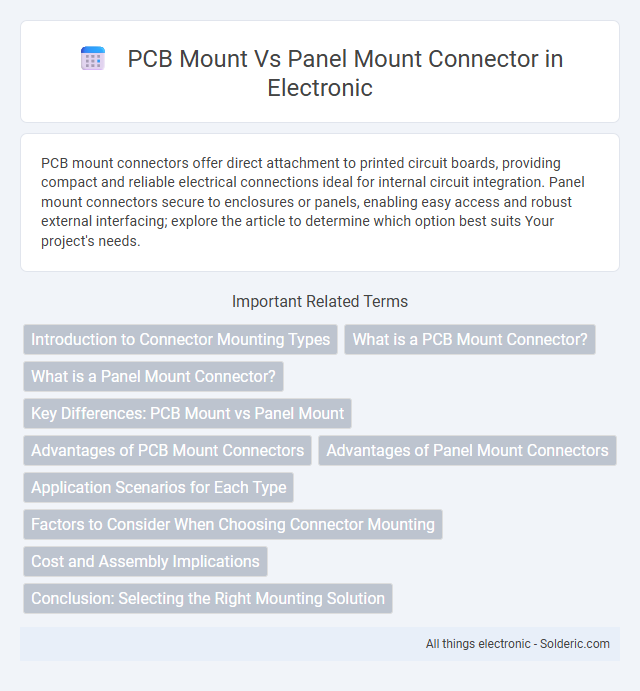 PCB Mount Vs Panel Mount Connector in Electronic

PCB mount connectors offer direct attachment to printed circuit boards, providing compact and reliable electrical connections ideal for internal circuit integration. Panel mount connectors secure to enclosures or panels, enabling easy access and robust external interfacing; explore the article to determine which option best suits Your project's needs.

Important Related Terms

Introduction to Connector Mounting Types

What is a PCB Mount Connector?

What is a Panel Mount Connector?

Key Differences: PCB Mount vs Panel Mount

Advantages of PCB Mount Connectors

Advantages of Panel Mount Connectors

Application Scenarios for Each Type

Factors to Consider When Choosing Connector Mounting

Cost and Assembly Implications

Conclusion: Selecting the Right Mounting Solution

All things electronic - Solderic.com