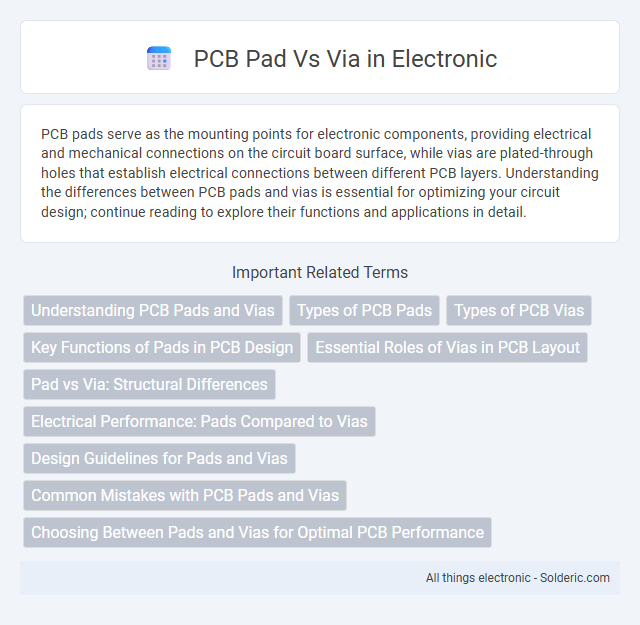 PCB Pad Vs Via in Electronic

PCB pads serve as the mounting points for electronic components, providing electrical and mechanical connections on the circuit board surface, while vias are plated-through holes that establish electrical connections between different PCB layers. Understanding the differences between PCB pads and vias is essential for optimizing your circuit design; continue reading to explore their functions and applications in detail.

Important Related Terms

Understanding PCB Pads and Vias

Types of PCB Pads

Types of PCB Vias

Key Functions of Pads in PCB Design

Essential Roles of Vias in PCB Layout

Pad vs Via: Structural Differences

Electrical Performance: Pads Compared to Vias

Design Guidelines for Pads and Vias

Common Mistakes with PCB Pads and Vias

Choosing Between Pads and Vias for Optimal PCB Performance

All things electronic - Solderic.com