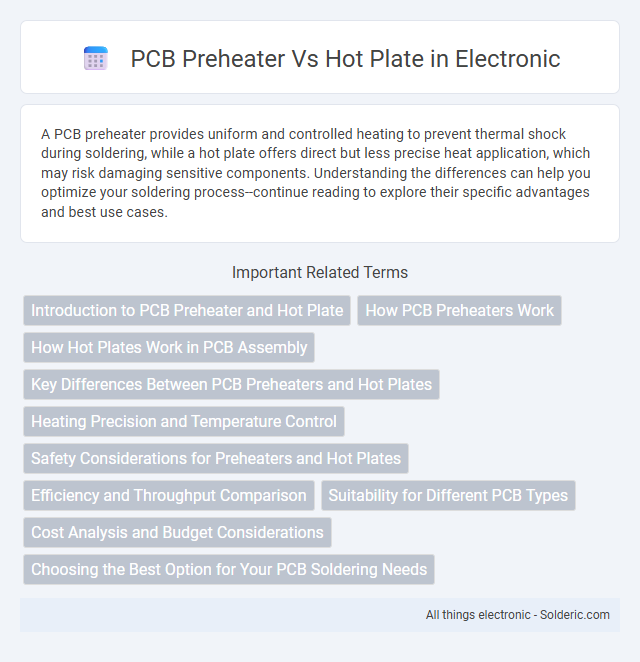 PCB Preheater Vs Hot Plate in Electronic

A PCB preheater provides uniform and controlled heating to prevent thermal shock during soldering, while a hot plate offers direct but less precise heat application, which may risk damaging sensitive components. Understanding the differences can help you optimize your soldering process--continue reading to explore their specific advantages and best use cases.

Important Related Terms

Introduction to PCB Preheater and Hot Plate

How PCB Preheaters Work

How Hot Plates Work in PCB Assembly

Key Differences Between PCB Preheaters and Hot Plates

Heating Precision and Temperature Control

Safety Considerations for Preheaters and Hot Plates

Efficiency and Throughput Comparison

Suitability for Different PCB Types

Cost Analysis and Budget Considerations

Choosing the Best Option for Your PCB Soldering Needs

All things electronic - Solderic.com