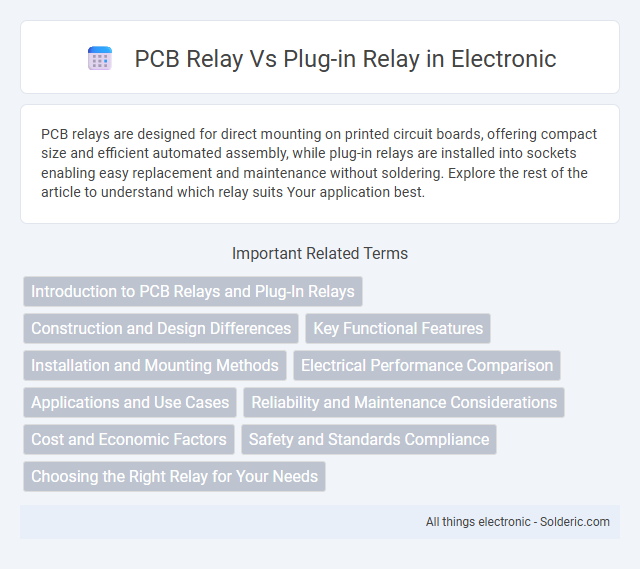 PCB Relay Vs Plug-in Relay in Electronic

PCB relays are designed for direct mounting on printed circuit boards, offering compact size and efficient automated assembly, while plug-in relays are installed into sockets enabling easy replacement and maintenance without soldering. Explore the rest of the article to understand which relay suits Your application best.

Important Related Terms

Introduction to PCB Relays and Plug-In Relays

Construction and Design Differences

Key Functional Features

Installation and Mounting Methods

Electrical Performance Comparison

Applications and Use Cases

Reliability and Maintenance Considerations

Cost and Economic Factors

Safety and Standards Compliance

Choosing the Right Relay for Your Needs

All things electronic - Solderic.com