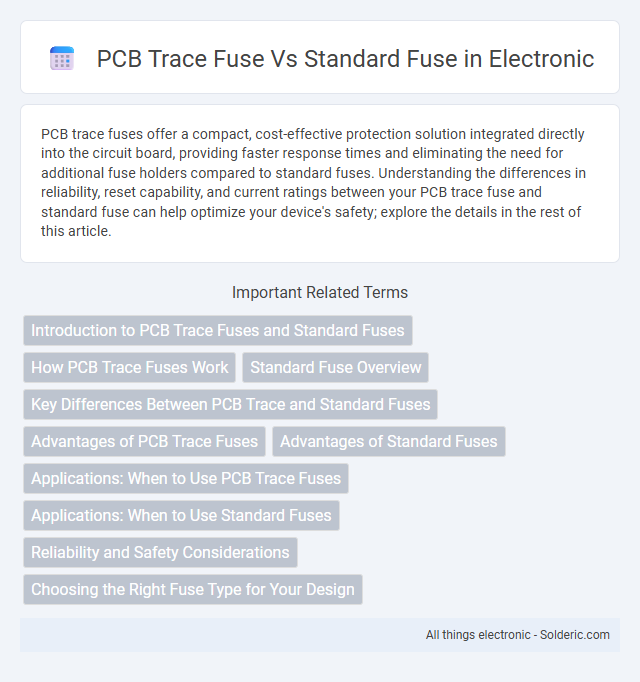 PCB Trace Fuse Vs Standard Fuse in Electronic

PCB trace fuses offer a compact, cost-effective protection solution integrated directly into the circuit board, providing faster response times and eliminating the need for additional fuse holders compared to standard fuses. Understanding the differences in reliability, reset capability, and current ratings between your PCB trace fuse and standard fuse can help optimize your device's safety; explore the details in the rest of this article.

Important Related Terms

Introduction to PCB Trace Fuses and Standard Fuses

How PCB Trace Fuses Work

Standard Fuse Overview

Key Differences Between PCB Trace and Standard Fuses

Advantages of PCB Trace Fuses

Advantages of Standard Fuses

Applications: When to Use PCB Trace Fuses

Applications: When to Use Standard Fuses

Reliability and Safety Considerations

Choosing the Right Fuse Type for Your Design

All things electronic - Solderic.com