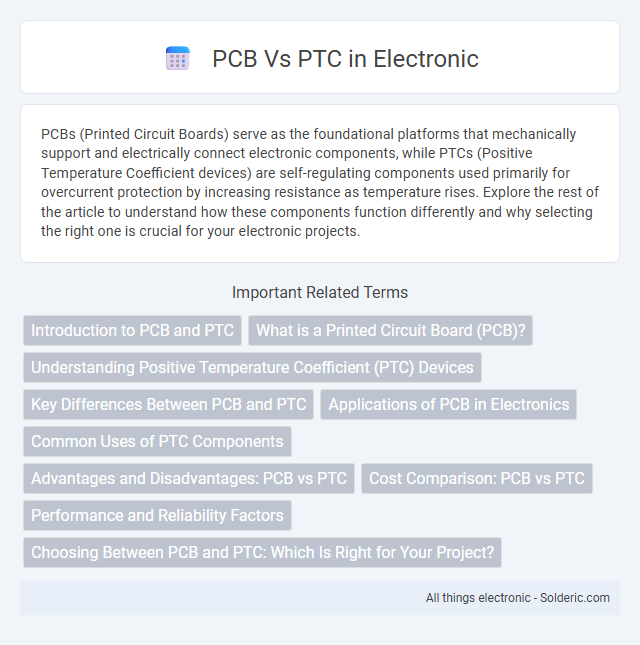 PCB Vs PTC in Electronic

PCBs (Printed Circuit Boards) serve as the foundational platforms that mechanically support and electrically connect electronic components, while PTCs (Positive Temperature Coefficient devices) are self-regulating components used primarily for overcurrent protection by increasing resistance as temperature rises. Explore the rest of the article to understand how these components function differently and why selecting the right one is crucial for your electronic projects.

Important Related Terms

Introduction to PCB and PTC

What is a Printed Circuit Board (PCB)?

Understanding Positive Temperature Coefficient (PTC) Devices

Key Differences Between PCB and PTC

Applications of PCB in Electronics

Common Uses of PTC Components

Advantages and Disadvantages: PCB vs PTC

Cost Comparison: PCB vs PTC

Performance and Reliability Factors

Choosing Between PCB and PTC: Which Is Right for Your Project?

All things electronic - Solderic.com