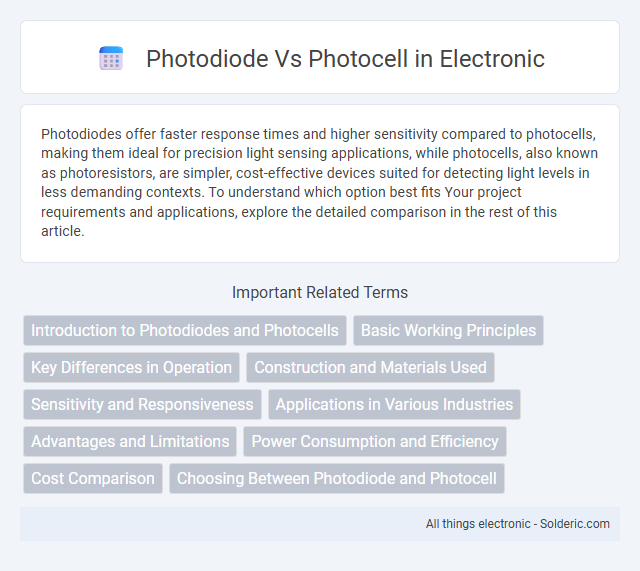 Photodiode Vs Photocell in Electronic

Photodiodes offer faster response times and higher sensitivity compared to photocells, making them ideal for precision light sensing applications, while photocells, also known as photoresistors, are simpler, cost-effective devices suited for detecting light levels in less demanding contexts. To understand which option best fits Your project requirements and applications, explore the detailed comparison in the rest of this article.

Important Related Terms

Introduction to Photodiodes and Photocells
Basic Working Principles
Key Differences in Operation
Construction and Materials Used
Sensitivity and Responsiveness
Applications in Various Industries
Advantages and Limitations
Power Consumption and Efficiency
Cost Comparison
Choosing Between Photodiode and Photocell

All things electronic - Solderic.com