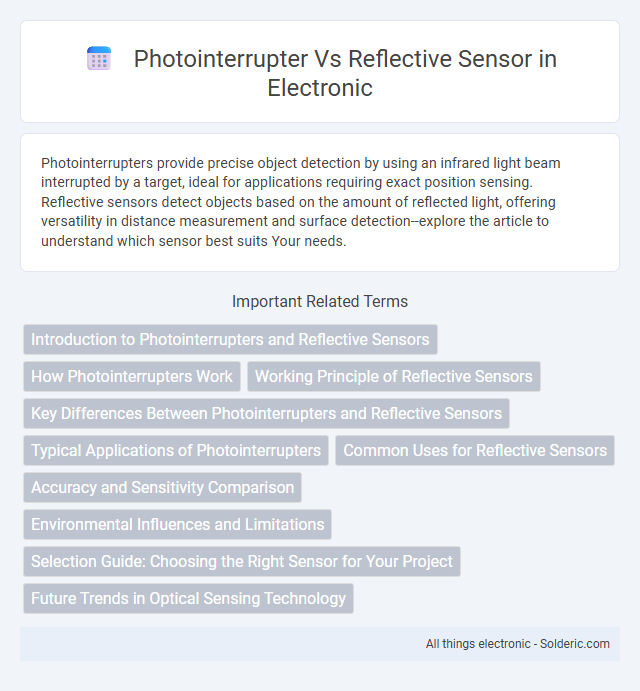 Photointerrupter Vs Reflective Sensor in Electronic

Photointerrupters provide precise object detection by using an infrared light beam interrupted by a target, ideal for applications requiring exact position sensing. Reflective sensors detect objects based on the amount of reflected light, offering versatility in distance measurement and surface detection--explore the article to understand which sensor best suits Your needs.

Important Related Terms

Introduction to Photointerrupters and Reflective Sensors

How Photointerrupters Work

Working Principle of Reflective Sensors

Key Differences Between Photointerrupters and Reflective Sensors

Typical Applications of Photointerrupters

Common Uses for Reflective Sensors

Accuracy and Sensitivity Comparison

Environmental Influences and Limitations

Selection Guide: Choosing the Right Sensor for Your Project

Future Trends in Optical Sensing Technology

All things electronic - Solderic.com