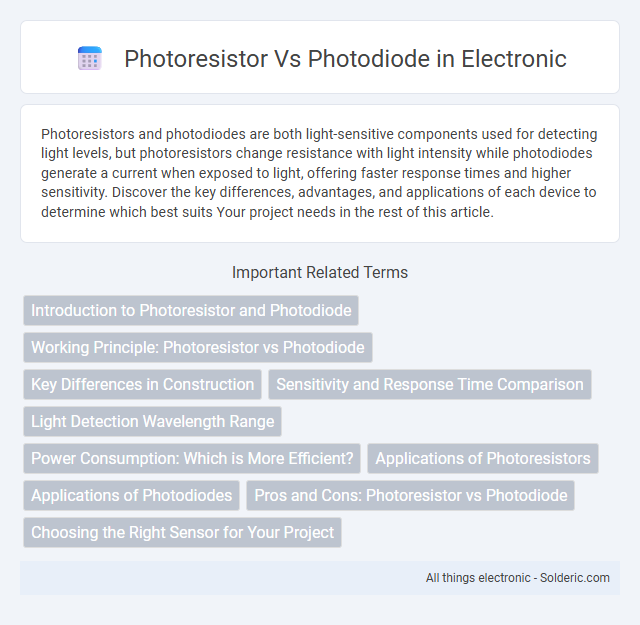 Photoresistor Vs Photodiode in Electronic

Photoresistors and photodiodes are both light-sensitive components used for detecting light levels, but photoresistors change resistance with light intensity while photodiodes generate a current when exposed to light, offering faster response times and higher sensitivity. Discover the key differences, advantages, and applications of each device to determine which best suits Your project needs in the rest of this article.

Important Related Terms

Introduction to Photoresistor and Photodiode

Working Principle: Photoresistor vs Photodiode

Key Differences in Construction

Sensitivity and Response Time Comparison

Light Detection Wavelength Range

Power Consumption: Which is More Efficient?

Applications of Photoresistors

Applications of Photodiodes

Pros and Cons: Photoresistor vs Photodiode

Choosing the Right Sensor for Your Project

All things electronic - Solderic.com