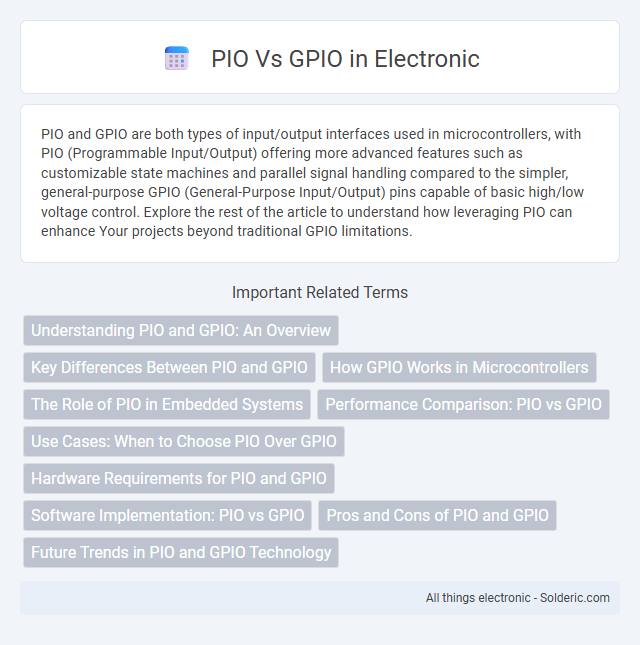 PIO Vs GPIO in Electronic

PIO and GPIO are both types of input/output interfaces used in microcontrollers, with PIO (Programmable Input/Output) offering more advanced features such as customizable state machines and parallel signal handling compared to the simpler, general-purpose GPIO (General-Purpose Input/Output) pins capable of basic high/low voltage control. Explore the rest of the article to understand how leveraging PIO can enhance Your projects beyond traditional GPIO limitations.

Important Related Terms

Understanding PIO and GPIO: An Overview

Key Differences Between PIO and GPIO

How GPIO Works in Microcontrollers

The Role of PIO in Embedded Systems

Performance Comparison: PIO vs GPIO

Use Cases: When to Choose PIO Over GPIO

Hardware Requirements for PIO and GPIO

Software Implementation: PIO vs GPIO

Pros and Cons of PIO and GPIO

Future Trends in PIO and GPIO Technology

All things electronic - Solderic.com