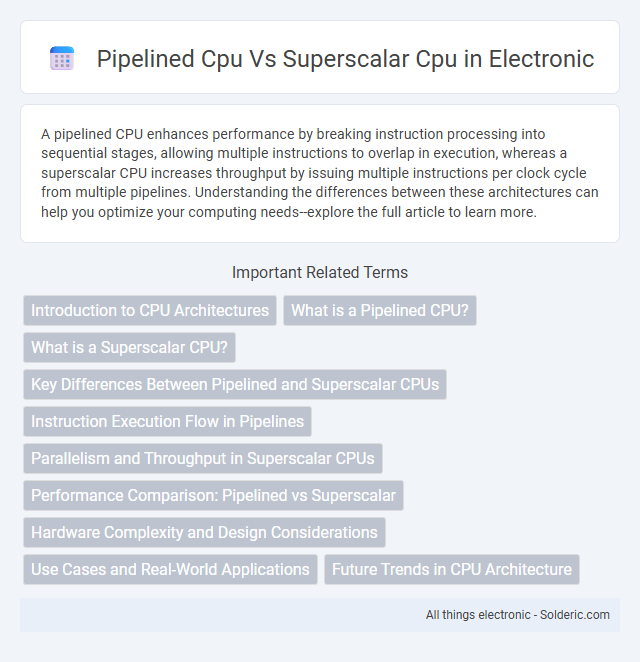 Pipelined Cpu Vs Superscalar Cpu in Electronic

A pipelined CPU enhances performance by breaking instruction processing into sequential stages, allowing multiple instructions to overlap in execution, whereas a superscalar CPU increases throughput by issuing multiple instructions per clock cycle from multiple pipelines. Understanding the differences between these architectures can help you optimize your computing needs--explore the full article to learn more.

Important Related Terms

Introduction to CPU Architectures

What is a Pipelined CPU?

What is a Superscalar CPU?

Key Differences Between Pipelined and Superscalar CPUs

Instruction Execution Flow in Pipelines

Parallelism and Throughput in Superscalar CPUs

Performance Comparison: Pipelined vs Superscalar

Hardware Complexity and Design Considerations

Use Cases and Real-World Applications

Future Trends in CPU Architecture

All things electronic - Solderic.com