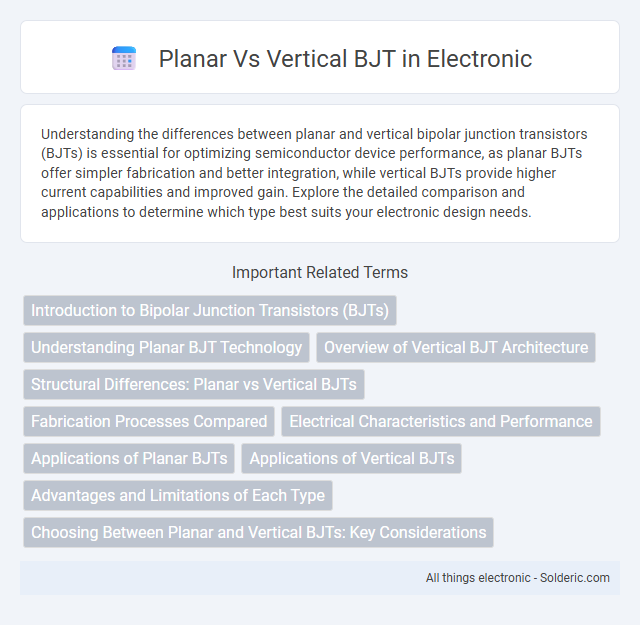 Planar Vs Vertical BJT in Electronic

Understanding the differences between planar and vertical bipolar junction transistors (BJTs) is essential for optimizing semiconductor device performance, as planar BJTs offer simpler fabrication and better integration, while vertical BJTs provide higher current capabilities and improved gain. Explore the detailed comparison and applications to determine which type best suits your electronic design needs.

Important Related Terms

Introduction to Bipolar Junction Transistors (BJTs)

Understanding Planar BJT Technology

Overview of Vertical BJT Architecture

Structural Differences: Planar vs Vertical BJTs

Fabrication Processes Compared

Electrical Characteristics and Performance

Applications of Planar BJTs

Applications of Vertical BJTs

Advantages and Limitations of Each Type

Choosing Between Planar and Vertical BJTs: Key Considerations

All things electronic - Solderic.com