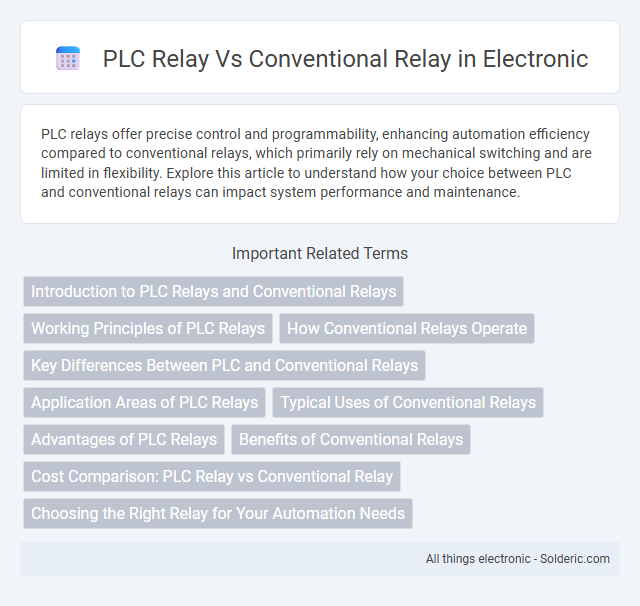 PLC Relay Vs Conventional Relay in Electronic

PLC relays offer precise control and programmability, enhancing automation efficiency compared to conventional relays, which primarily rely on mechanical switching and are limited in flexibility. Explore this article to understand how your choice between PLC and conventional relays can impact system performance and maintenance.

Important Related Terms

Introduction to PLC Relays and Conventional Relays

Working Principles of PLC Relays

How Conventional Relays Operate

Key Differences Between PLC and Conventional Relays

Application Areas of PLC Relays

Typical Uses of Conventional Relays

Advantages of PLC Relays

Benefits of Conventional Relays

Cost Comparison: PLC Relay vs Conventional Relay

Choosing the Right Relay for Your Automation Needs

All things electronic - Solderic.com