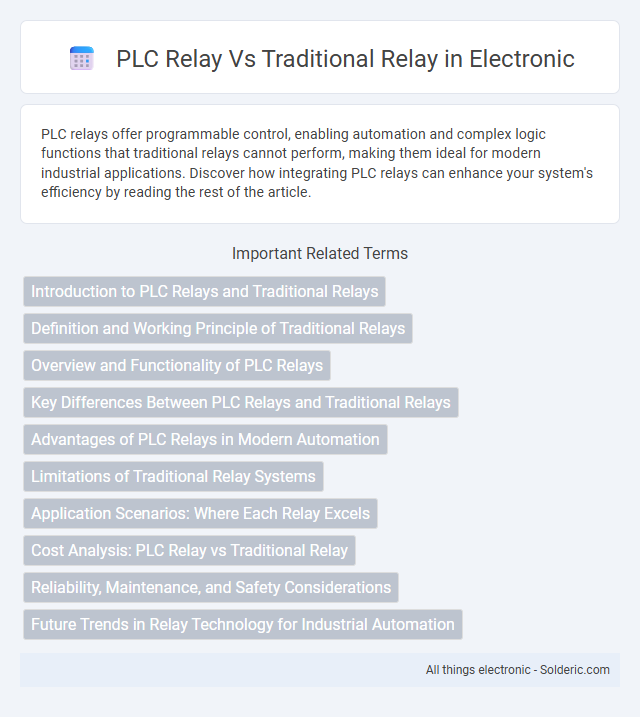 PLC Relay Vs Traditional Relay in Electronic

PLC relays offer programmable control, enabling automation and complex logic functions that traditional relays cannot perform, making them ideal for modern industrial applications. Discover how integrating PLC relays can enhance your system's efficiency by reading the rest of the article.

Important Related Terms

Introduction to PLC Relays and Traditional Relays

Definition and Working Principle of Traditional Relays

Overview and Functionality of PLC Relays

Key Differences Between PLC Relays and Traditional Relays

Advantages of PLC Relays in Modern Automation

Limitations of Traditional Relay Systems

Application Scenarios: Where Each Relay Excels

Cost Analysis: PLC Relay vs Traditional Relay

Reliability, Maintenance, and Safety Considerations

Future Trends in Relay Technology for Industrial Automation

All things electronic - Solderic.com