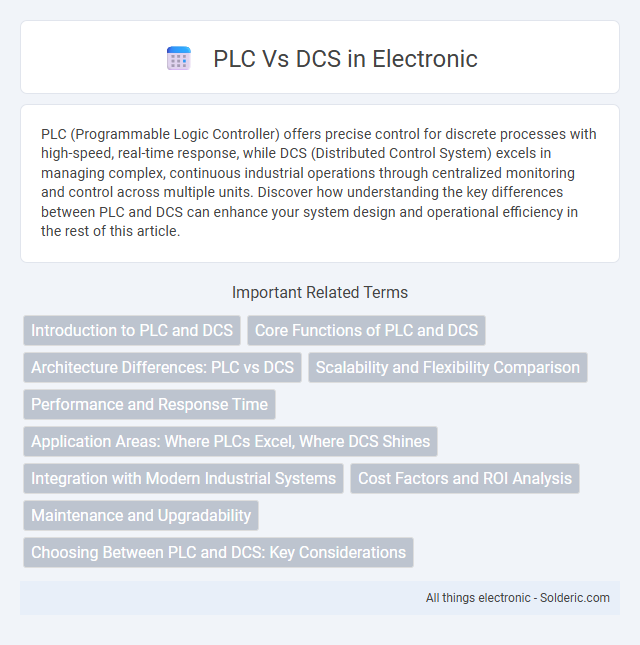 PLC Vs DCS in Electronic

PLC (Programmable Logic Controller) offers precise control for discrete processes with high-speed, real-time response, while DCS (Distributed Control System) excels in managing complex, continuous industrial operations through centralized monitoring and control across multiple units. Discover how understanding the key differences between PLC and DCS can enhance your system design and operational efficiency in the rest of this article.

Important Related Terms

Introduction to PLC and DCS

Core Functions of PLC and DCS

Architecture Differences: PLC vs DCS

Scalability and Flexibility Comparison

Performance and Response Time

Application Areas: Where PLCs Excel, Where DCS Shines

Integration with Modern Industrial Systems

Cost Factors and ROI Analysis

Maintenance and Upgradability

Choosing Between PLC and DCS: Key Considerations

All things electronic - Solderic.com