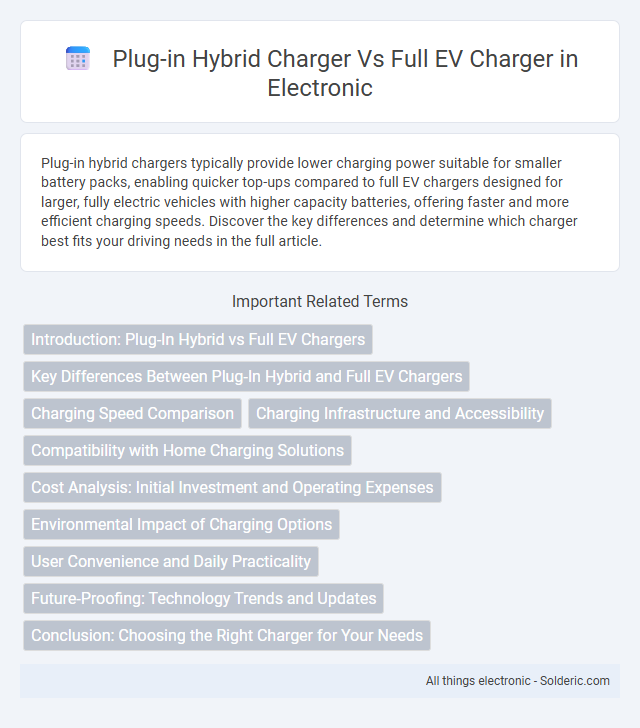 Plug-in Hybrid Charger Vs Full EV Charger in Electronic

Plug-in hybrid chargers typically provide lower charging power suitable for smaller battery packs, enabling quicker top-ups compared to full EV chargers designed for larger, fully electric vehicles with higher capacity batteries, offering faster and more efficient charging speeds. Discover the key differences and determine which charger best fits your driving needs in the full article.

Important Related Terms

Introduction: Plug-In Hybrid vs Full EV Chargers

Key Differences Between Plug-In Hybrid and Full EV Chargers

Charging Speed Comparison

Charging Infrastructure and Accessibility

Compatibility with Home Charging Solutions

Cost Analysis: Initial Investment and Operating Expenses

Environmental Impact of Charging Options

User Convenience and Daily Practicality

Future-Proofing: Technology Trends and Updates

Conclusion: Choosing the Right Charger for Your Needs

All things electronic - Solderic.com