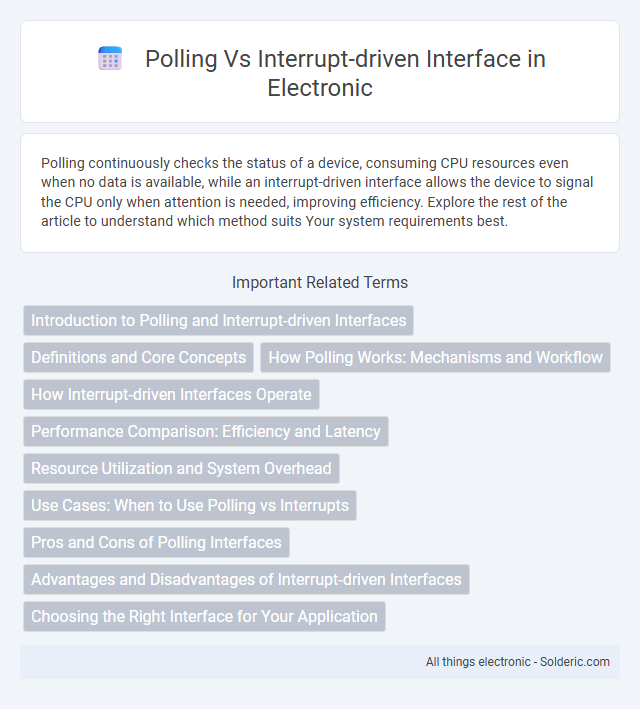 Polling Vs Interrupt-driven Interface in Electronic

Polling continuously checks the status of a device, consuming CPU resources even when no data is available, while an interrupt-driven interface allows the device to signal the CPU only when attention is needed, improving efficiency. Explore the rest of the article to understand which method suits Your system requirements best.

Important Related Terms

Introduction to Polling and Interrupt-driven Interfaces

Definitions and Core Concepts

How Polling Works: Mechanisms and Workflow

How Interrupt-driven Interfaces Operate

Performance Comparison: Efficiency and Latency

Resource Utilization and System Overhead

Use Cases: When to Use Polling vs Interrupts

Pros and Cons of Polling Interfaces

Advantages and Disadvantages of Interrupt-driven Interfaces

Choosing the Right Interface for Your Application

All things electronic - Solderic.com