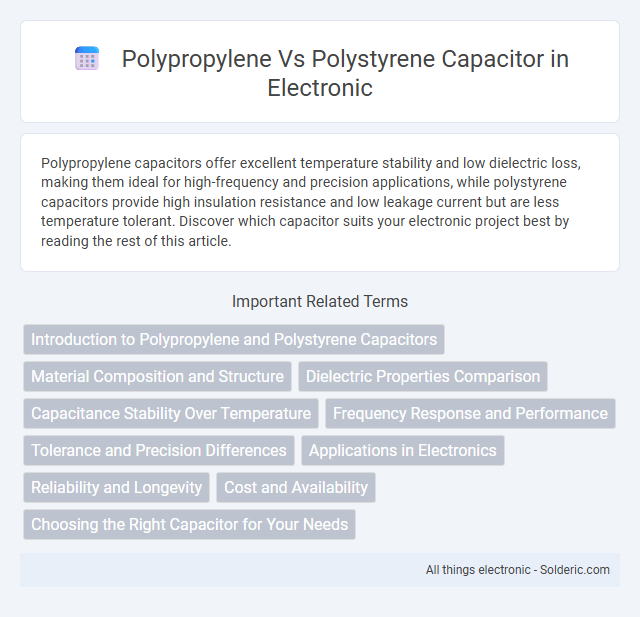 Polypropylene Vs Polystyrene Capacitor in Electronic

Polypropylene capacitors offer excellent temperature stability and low dielectric loss, making them ideal for high-frequency and precision applications, while polystyrene capacitors provide high insulation resistance and low leakage current but are less temperature tolerant. Discover which capacitor suits your electronic project best by reading the rest of this article.

Important Related Terms

Introduction to Polypropylene and Polystyrene Capacitors

Material Composition and Structure

Dielectric Properties Comparison

Capacitance Stability Over Temperature

Frequency Response and Performance

Tolerance and Precision Differences

Applications in Electronics

Reliability and Longevity

Cost and Availability

Choosing the Right Capacitor for Your Needs

All things electronic - Solderic.com