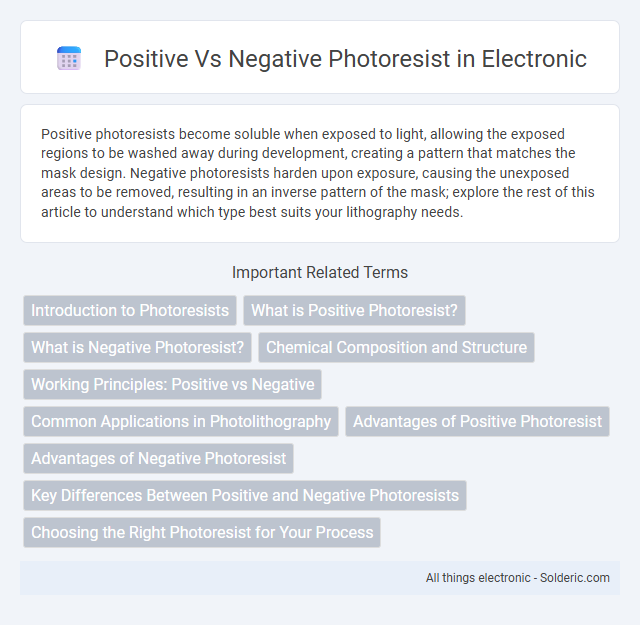 Positive Vs Negative Photoresist in Electronic

Positive photoresists become soluble when exposed to light, allowing the exposed regions to be washed away during development, creating a pattern that matches the mask design. Negative photoresists harden upon exposure, causing the unexposed areas to be removed, resulting in an inverse pattern of the mask; explore the rest of this article to understand which type best suits your lithography needs.

Important Related Terms

Introduction to Photoresists

What is Positive Photoresist?

What is Negative Photoresist?

Chemical Composition and Structure

Working Principles: Positive vs Negative

Common Applications in Photolithography

Advantages of Positive Photoresist

Advantages of Negative Photoresist

Key Differences Between Positive and Negative Photoresists

Choosing the Right Photoresist for Your Process

All things electronic - Solderic.com