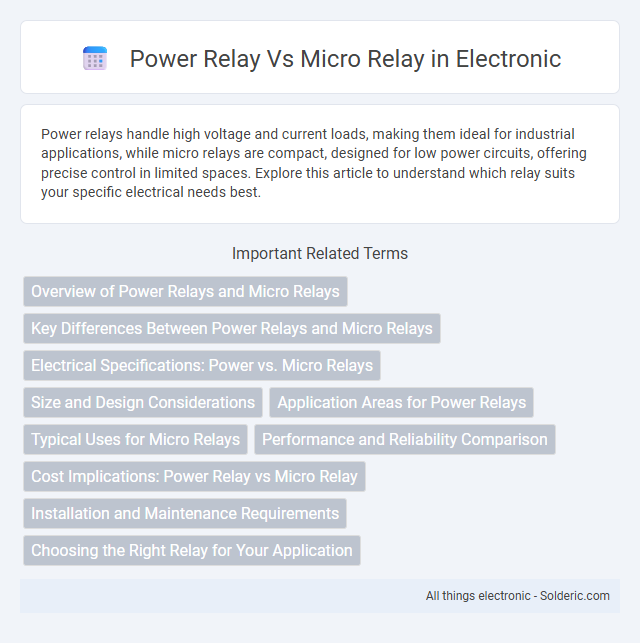 Power Relay Vs Micro Relay in Electronic

Power relays handle high voltage and current loads, making them ideal for industrial applications, while micro relays are compact, designed for low power circuits, offering precise control in limited spaces. Explore this article to understand which relay suits your specific electrical needs best.

Important Related Terms

Overview of Power Relays and Micro Relays

Key Differences Between Power Relays and Micro Relays

Electrical Specifications: Power vs. Micro Relays

Size and Design Considerations

Application Areas for Power Relays

Typical Uses for Micro Relays

Performance and Reliability Comparison

Cost Implications: Power Relay vs Micro Relay

Installation and Maintenance Requirements

Choosing the Right Relay for Your Application

All things electronic - Solderic.com